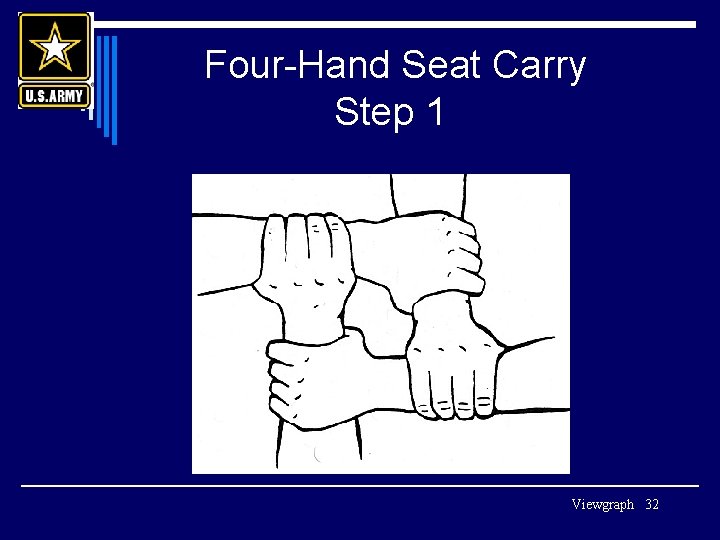 U.S.ARMY

Four-Hand Seat Carry
Step 1

Viewgraph 32