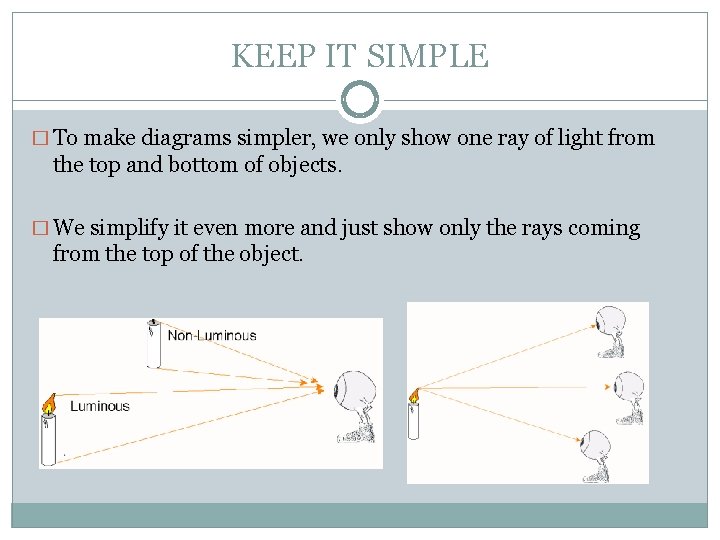 KEEP IT SIMPLE

□ To make diagrams simpler, we only show one ray of light from the top and bottom of objects.

□ We simplify it even more and just show only the rays coming from the top of the object.

Non-Luminous

Luminous