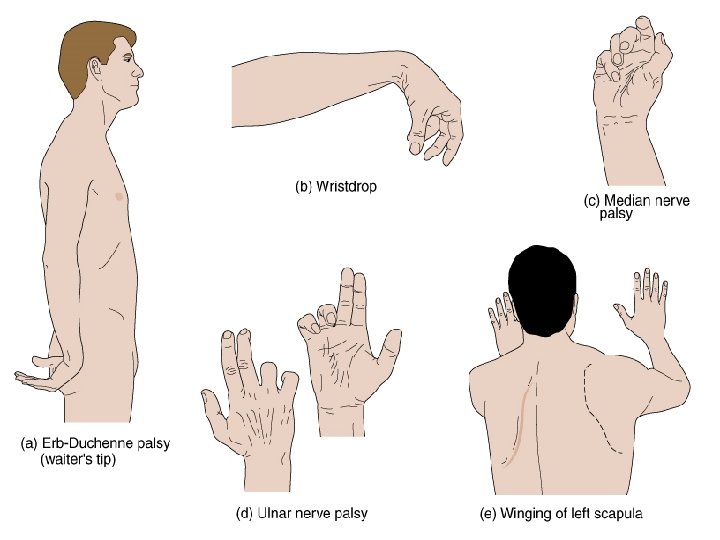 (b) Wristdrop

(c) Median nerve palsy

(a) Erb-Duchenne palsy (waiter's tip)

(d) Ulnar nerve palsy

(e) Winging of left scapula