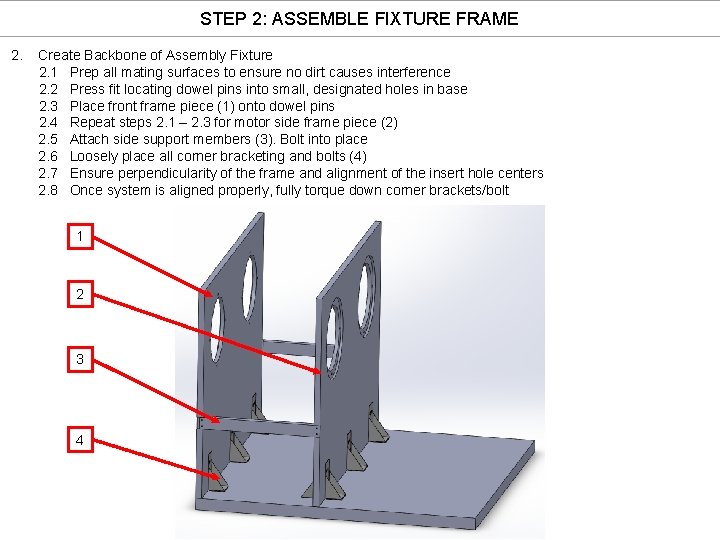 STEP 2: ASSEMBLE FIXTURE FRAME

2. Create Backbone of Assembly Fixture
2.1 Prep all mating surfaces to ensure no dirt causes interference
2.2 Press fit locating dowel pins into small, designated holes in base
2.3 Place front frame piece (1) onto dowel pins
2.4 Repeat steps 2.1 – 2.3 for motor side frame piece (2)
2.5 Attach side support members (3). Bolt into place
2.6 Loosely place all corner bracketing and bolts (4)
2.7 Ensure perpendicularity of the frame and alignment of the insert hole centers
2.8 Once system is aligned properly, fully torque down corner brackets/bolt

1

2

3

4