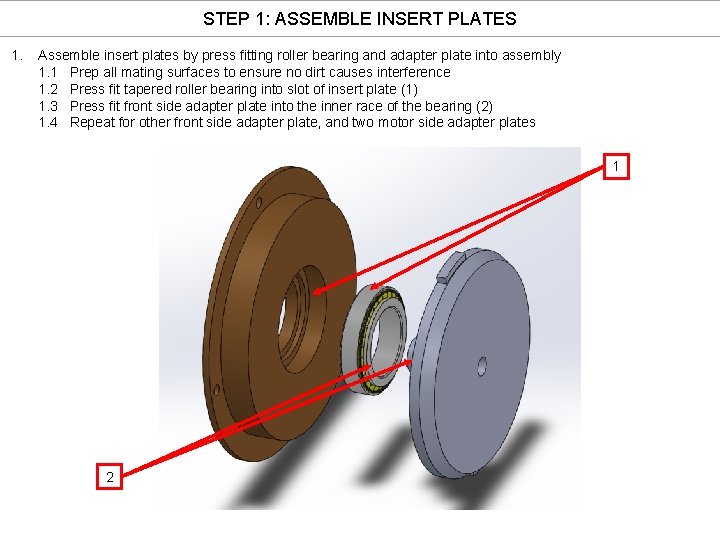 STEP 1: ASSEMBLE INSERT PLATES

1. Assemble insert plates by press fitting roller bearing and adapter plate into assembly
1.1 Prep all mating surfaces to ensure no dirt causes interference
1.2 Press fit tapered roller bearing into slot of insert plate (1)
1.3 Press fit front side adapter plate into the inner race of the bearing (2)
1.4 Repeat for other front side adapter plate, and two motor side adapter plates

1

2