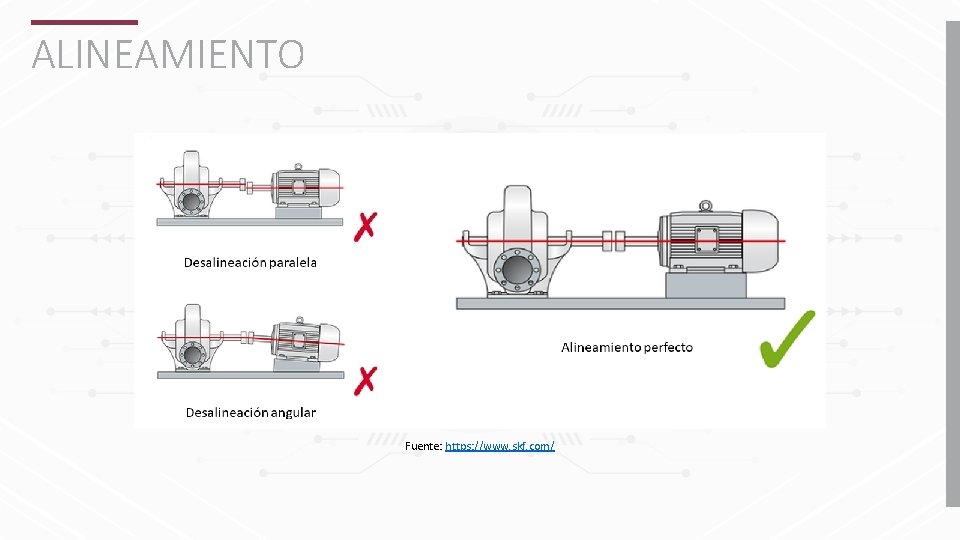 ALINEAMIENTO

Desalineación paralela

Desalineación angular

Alineamiento perfecto

Fuente: https://www.skf.com/