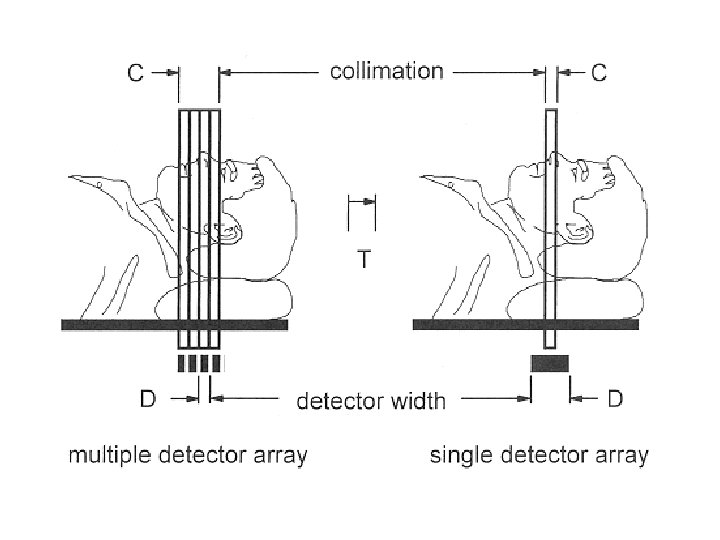 C collimation C

T

D detector width D

multiple detector array

single detector array