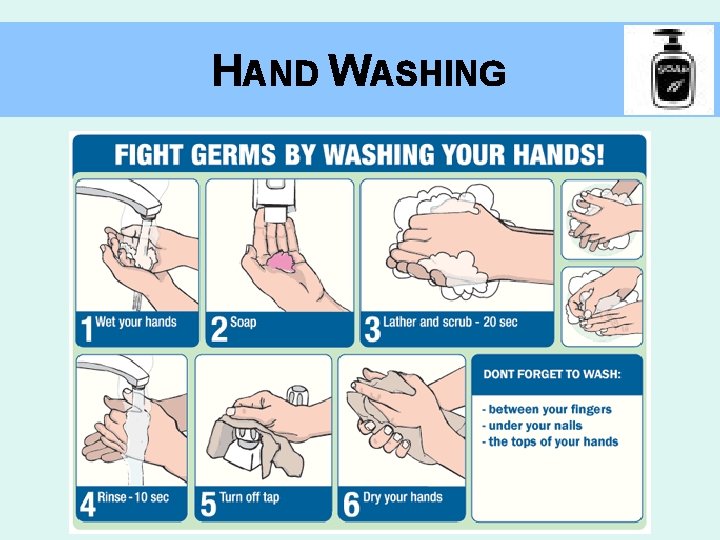 HAND WASHING

FIGHT GERMS BY WASHING YOUR HANDS!

1 Wet your hands

2 Soap

3 Lather and scrub - 20 sec

4 Rinse - 10 sec

5 Turn off tap

6 Dry your hands

DONT FORGET TO WASH:

- between your fingers
- under your nails
- the tops of your hands