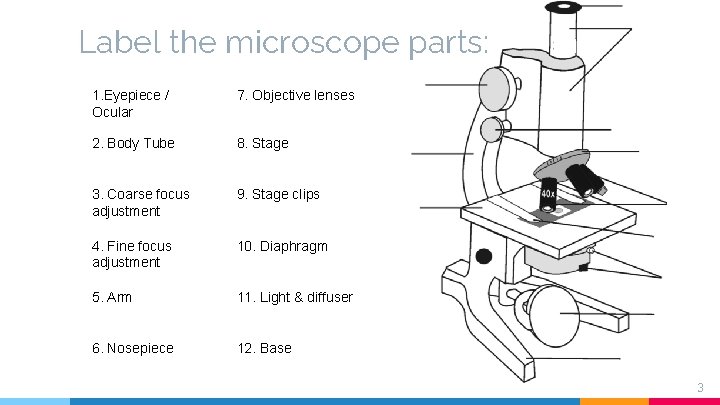 Label the microscope parts:

1.Eyepiece / Ocular

2. Body Tube

3. Coarse focus adjustment

4. Fine focus adjustment

5. Arm

6. Nosepiece

7. Objective lenses

8. Stage

9. Stage clips

10. Diaphragm

11. Light & diffuser

12. Base

40x

3