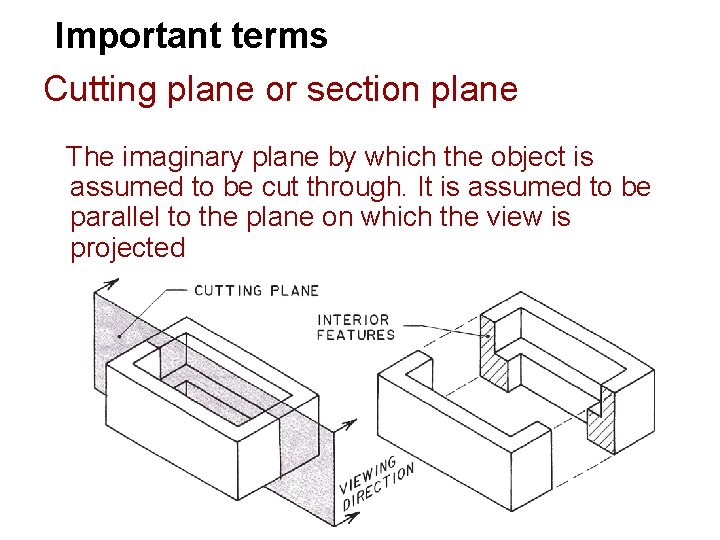 Important terms

Cutting plane or section plane

The imaginary plane by which the object is assumed to be cut through. It is assumed to be parallel to the plane on which the view is projected

CUTTING PLANE

INTERIOR FEATURES

VIEWING DIRECTION