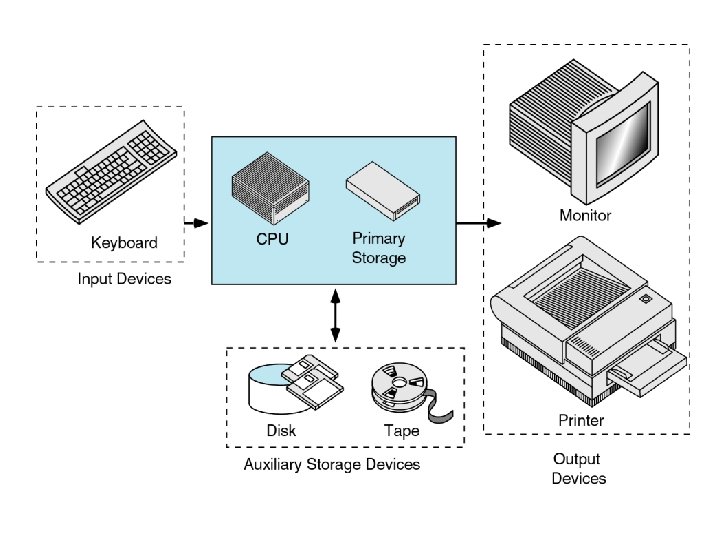 Keyboard

Input Devices

CPU

Primary Storage

Monitor

Printer

Output Devices

Disk

Tape

Auxiliary Storage Devices