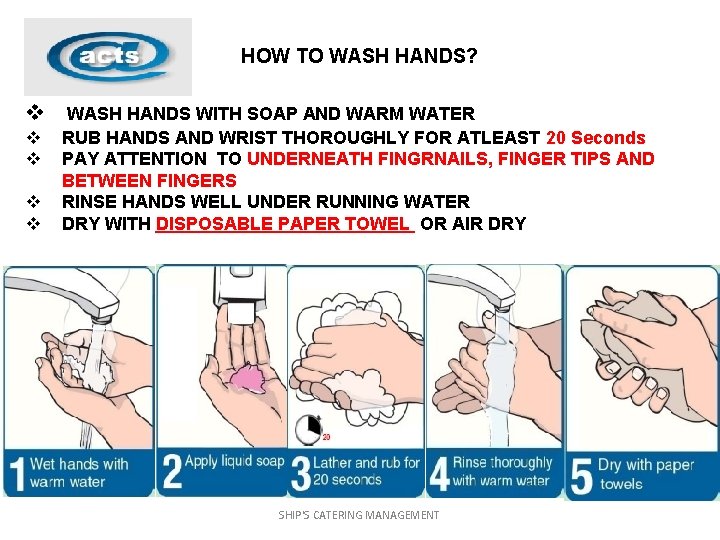 acts

HOW TO WASH HANDS?

❖ WASH HANDS WITH SOAP AND WARM WATER
❖ RUB HANDS AND WRIST THOROUGHLY FOR ATLEAST 20 Seconds
❖ PAY ATTENTION TO UNDERNEATH FINGRNAILS, FINGER TIPS AND BETWEEN FINGERS
❖ RINSE HANDS WELL UNDER RUNNING WATER
❖ DRY WITH DISPOSABLE PAPER TOWEL OR AIR DRY

20

1 Wet hands with warm water

2 Apply liquid soap

3 Lather and rub for 20 seconds

4 Rinse thoroughly with warm water

5 Dry with paper towels

SHIP'S CATERING MANAGEMENT