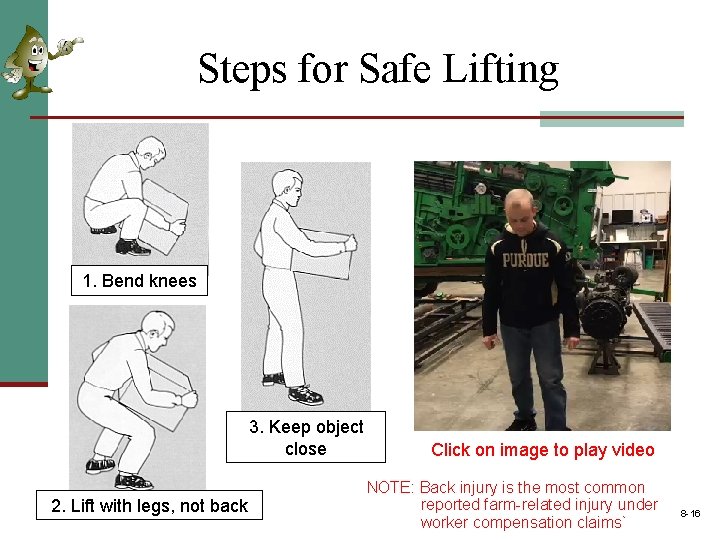 Steps for Safe Lifting

1. Bend knees

2. Lift with legs, not back

3. Keep object close

PURDUE

Click on image to play video

NOTE: Back injury is the most common reported farm-related injury under worker compensation claims`

8-16