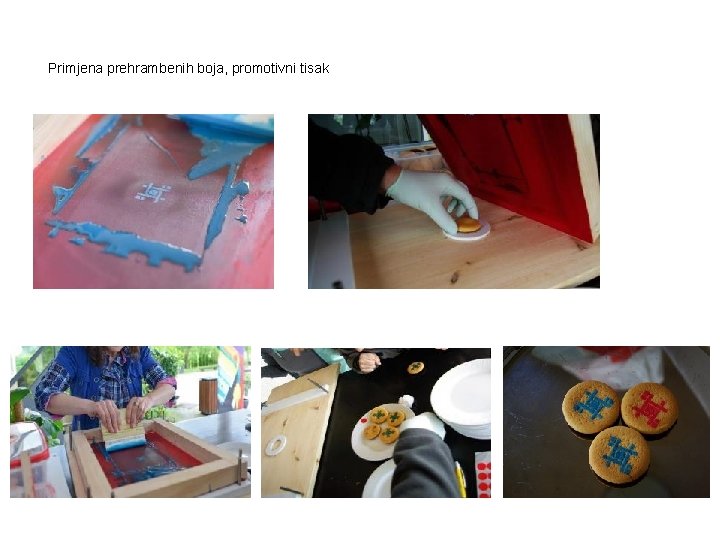 Primjena prehrambenih boja, promotivni tisak