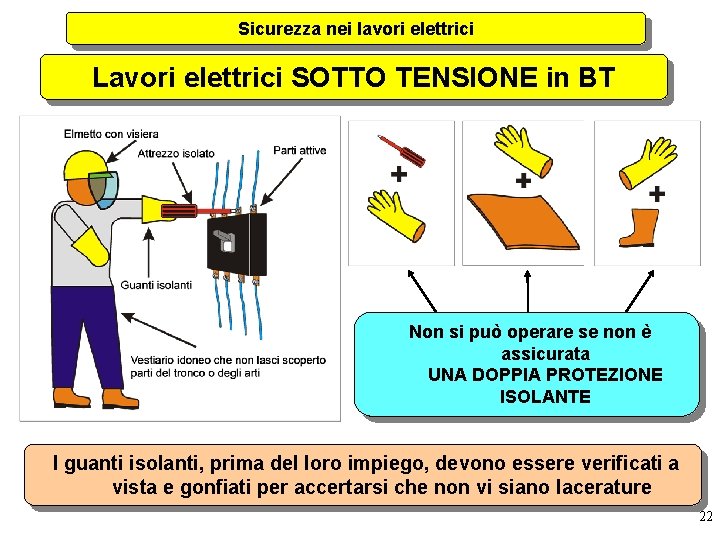 Sicurezza nei lavori elettrici

Lavori elettrici SOTTO TENSIONE in BT

Elmetto con visiera

Attrezzo isolato

Parti attive

Guanti isolanti

Vestiario idoneo che non lasci scoperto parti del tronco o degli arti

+

+

+

Non si può operare se non è assicurata UNA DOPPIA PROTEZIONE ISOLANTE

I guanti isolanti, prima del loro impiego, devono essere verificati a vista e gonfiati per accertarsi che non vi siano lacerature

22