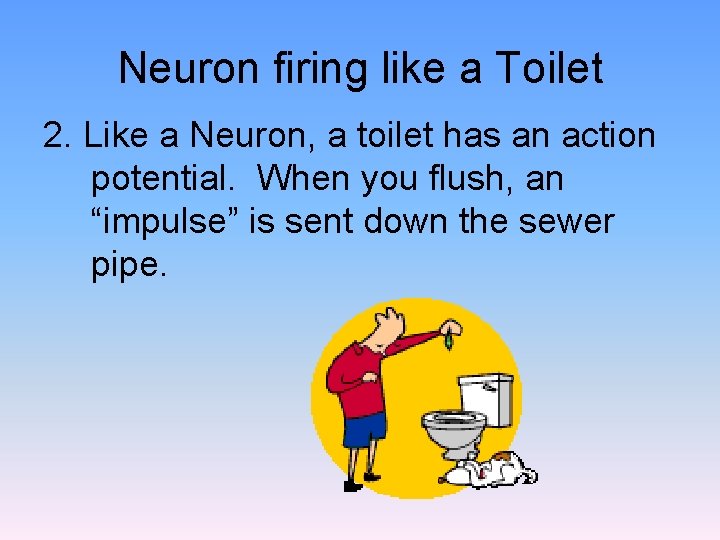 Neuron firing like a Toilet

2. Like a Neuron, a toilet has an action potential. When you flush, an “impulse” is sent down the sewer pipe.