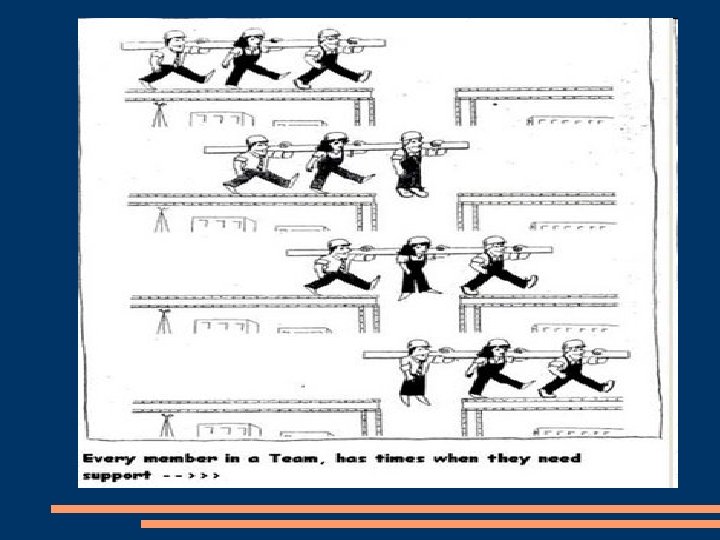 Every member in a Team, has times when they need support -->>>