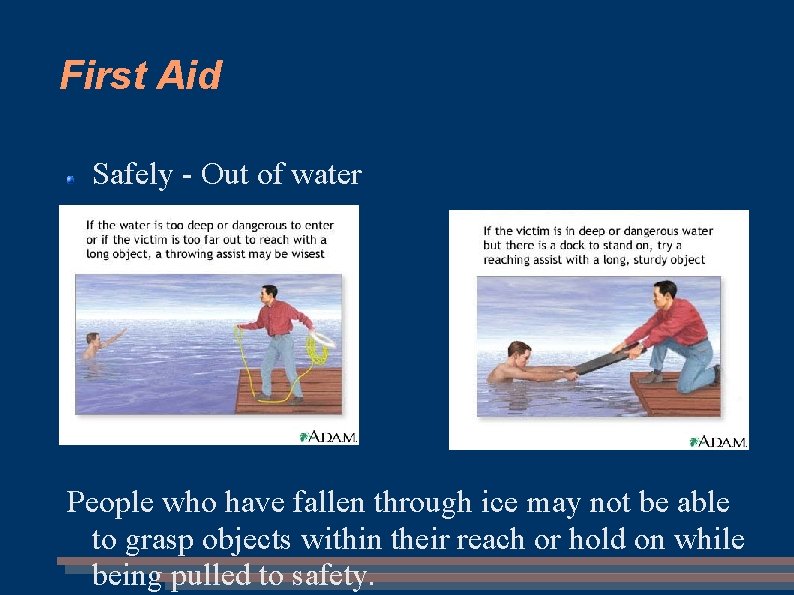 First Aid

Safely - Out of water

If the water is too deep or dangerous to enter or if the victim is too far out to reach with a long object, a throwing assist may be wisest

A.D.A.M.

If the victim is in deep or dangerous water but there is a dock to stand on, try a reaching assist with a long, sturdy object

A.D.A.M.

People who have fallen through ice may not be able to grasp objects within their reach or hold on while being pulled to safety.