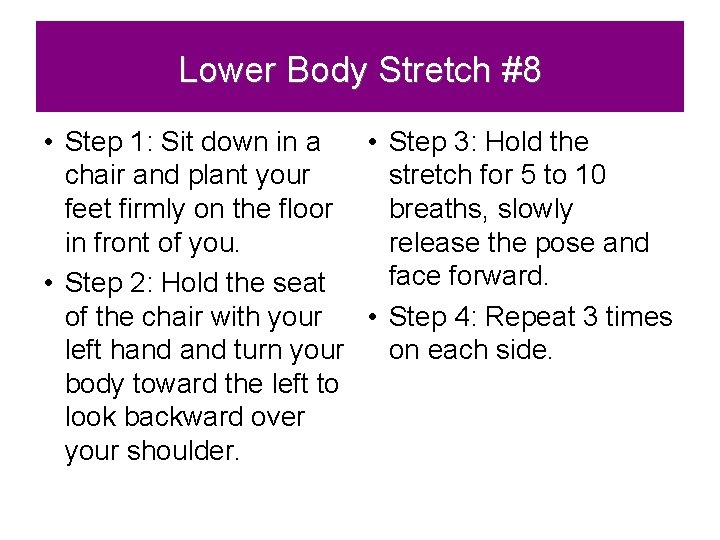 Lower Body Stretch #8

• Step 1: Sit down in a chair and plant your feet firmly on the floor in front of you.
• Step 2: Hold the seat of the chair with your left hand and turn your body toward the left to look backward over your shoulder.

• Step 3: Hold the stretch for 5 to 10 breaths, slowly release the pose and face forward.
• Step 4: Repeat 3 times on each side.