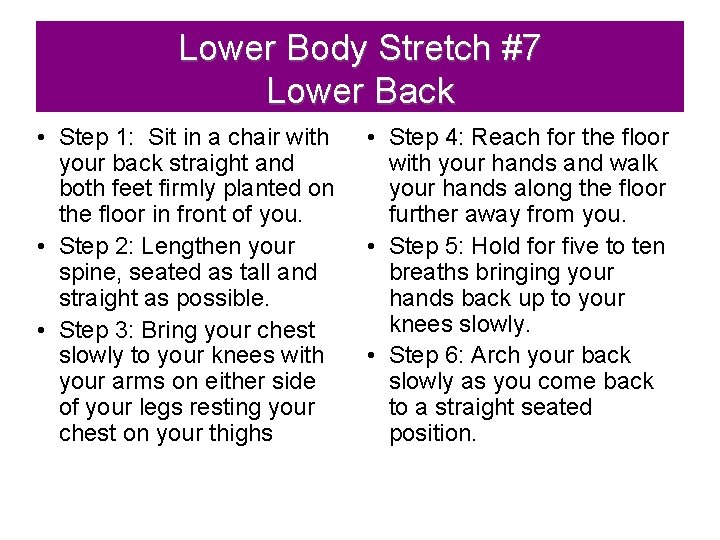 Lower Body Stretch #7
Lower Back

• Step 1: Sit in a chair with your back straight and both feet firmly planted on the floor in front of you.
• Step 2: Lengthen your spine, seated as tall and straight as possible.
• Step 3: Bring your chest slowly to your knees with your arms on either side of your legs resting your chest on your thighs

• Step 4: Reach for the floor with your hands and walk your hands along the floor further away from you.
• Step 5: Hold for five to ten breaths bringing your hands back up to your knees slowly.
• Step 6: Arch your back slowly as you come back to a straight seated position.