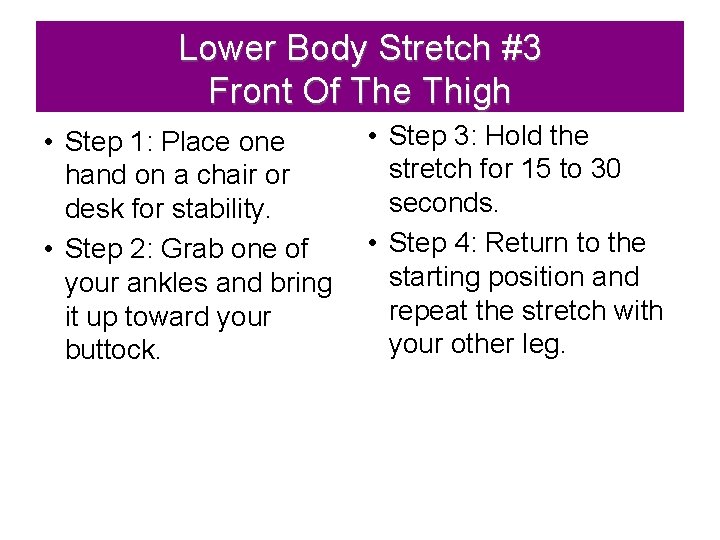 Lower Body Stretch #3
Front Of The Thigh

• Step 1: Place one hand on a chair or desk for stability.
• Step 2: Grab one of your ankles and bring it up toward your buttock.

• Step 3: Hold the stretch for 15 to 30 seconds.
• Step 4: Return to the starting position and repeat the stretch with your other leg.