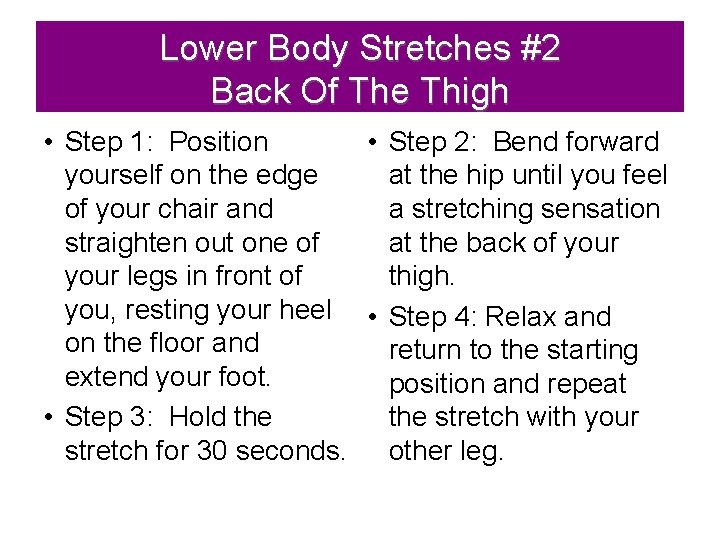 Lower Body Stretches #2
Back Of The Thigh

• Step 1: Position yourself on the edge of your chair and straighten out one of your legs in front of you, resting your heel on the floor and extend your foot.

• Step 3: Hold the stretch for 30 seconds.

• Step 2: Bend forward at the hip until you feel a stretching sensation at the back of your thigh.

• Step 4: Relax and return to the starting position and repeat the stretch with your other leg.