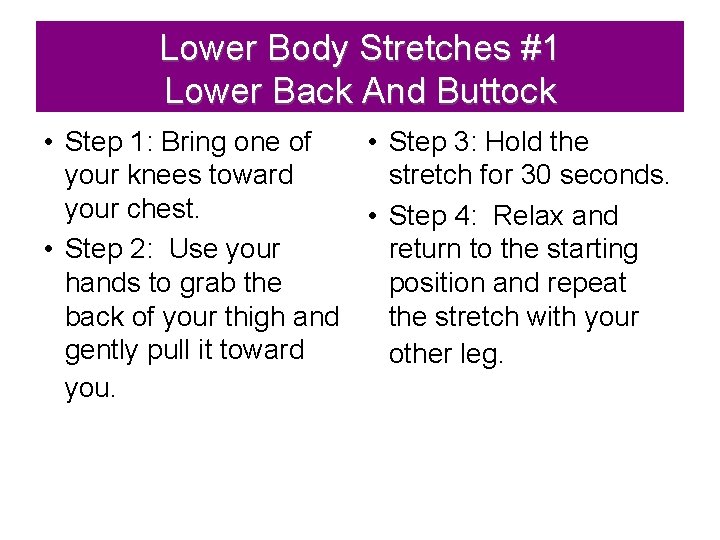 Lower Body Stretches #1
Lower Back And Buttock

• Step 1: Bring one of your knees toward your chest.
• Step 2: Use your hands to grab the back of your thigh and gently pull it toward you.

• Step 3: Hold the stretch for 30 seconds.
• Step 4: Relax and return to the starting position and repeat the stretch with your other leg.