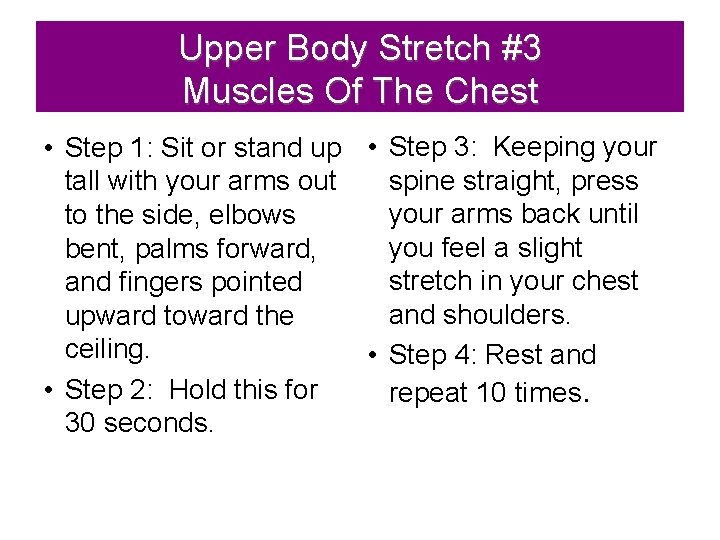 Upper Body Stretch #3
Muscles Of The Chest

• Step 1: Sit or stand up tall with your arms out to the side, elbows bent, palms forward, and fingers pointed upward toward the ceiling.

• Step 2: Hold this for 30 seconds.

• Step 3: Keeping your spine straight, press your arms back until you feel a slight stretch in your chest and shoulders.

• Step 4: Rest and repeat 10 times.