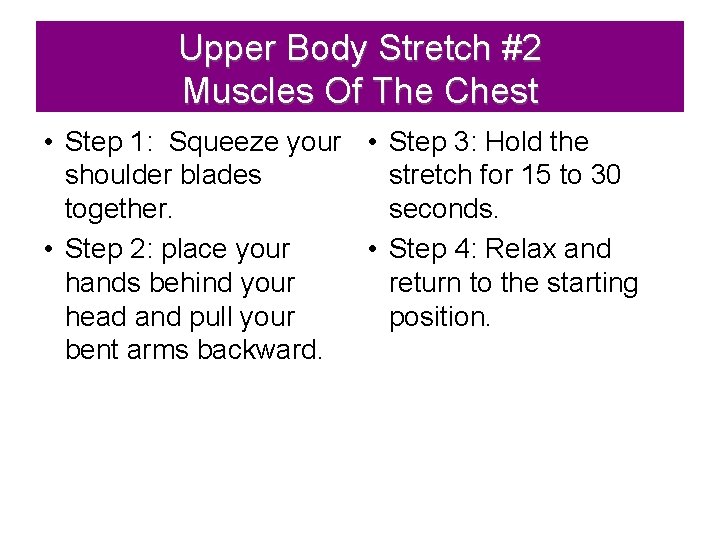 Upper Body Stretch #2
Muscles Of The Chest

• Step 1: Squeeze your shoulder blades together.
• Step 2: place your hands behind your head and pull your bent arms backward.

• Step 3: Hold the stretch for 15 to 30 seconds.
• Step 4: Relax and return to the starting position.