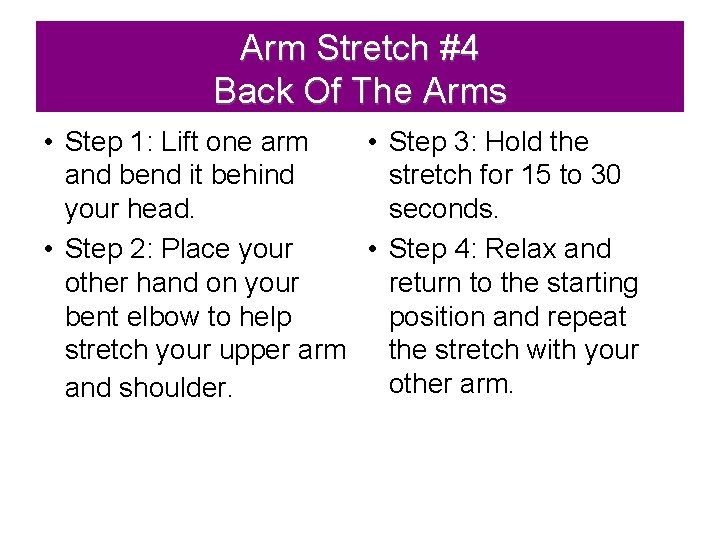 Arm Stretch #4
Back Of The Arms

• Step 1: Lift one arm and bend it behind your head.
• Step 2: Place your other hand on your bent elbow to help stretch your upper arm and shoulder.

• Step 3: Hold the stretch for 15 to 30 seconds.
• Step 4: Relax and return to the starting position and repeat the stretch with your other arm.