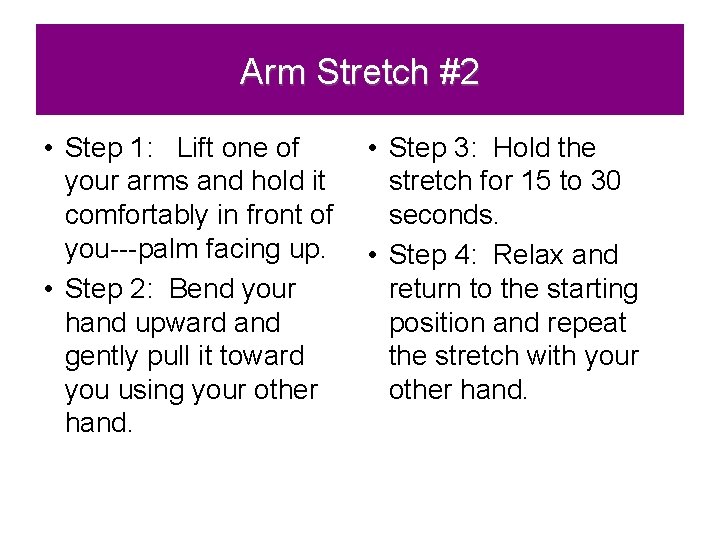 Arm Stretch #2

• Step 1: Lift one of your arms and hold it comfortably in front of you---palm facing up.

• Step 2: Bend your hand upward and gently pull it toward you using your other hand.

• Step 3: Hold the stretch for 15 to 30 seconds.

• Step 4: Relax and return to the starting position and repeat the stretch with your other hand.