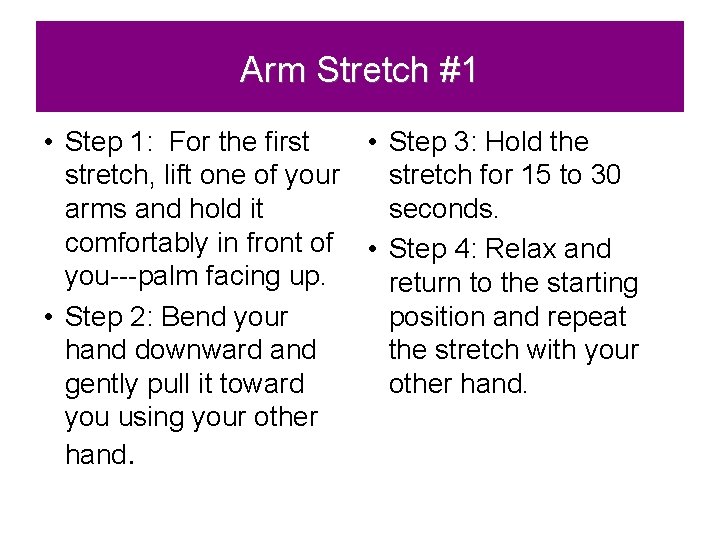 Arm Stretch #1

• Step 1:  For the first stretch, lift one of your arms and hold it comfortably in front of you---palm facing up.

• Step 2: Bend your hand downward and gently pull it toward you using your other hand.

• Step 3: Hold the stretch for 15 to 30 seconds.

• Step 4: Relax and return to the starting position and repeat the stretch with your other hand.