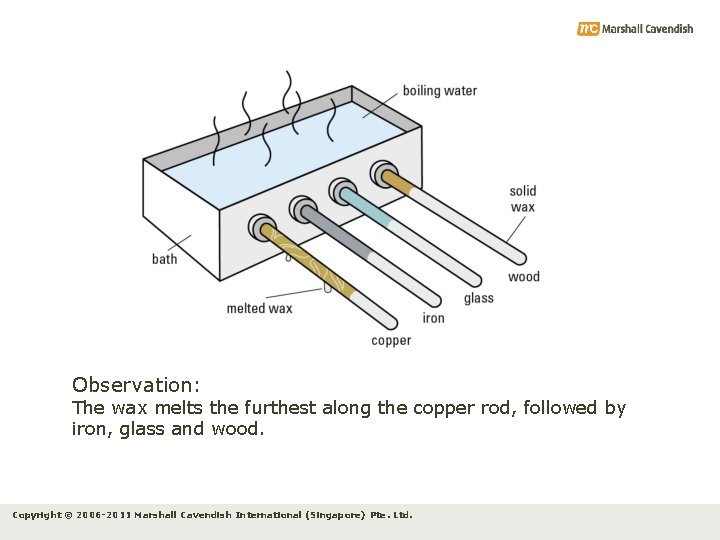 mc Marshall Cavendish

boiling water

solid wax

bath

wood

glass

melted wax

iron

copper

Observation:
The wax melts the furthest along the copper rod, followed by iron, glass and wood.

Copyright © 2006-2011 Marshall Cavendish International (Singapore) Pte. Ltd.