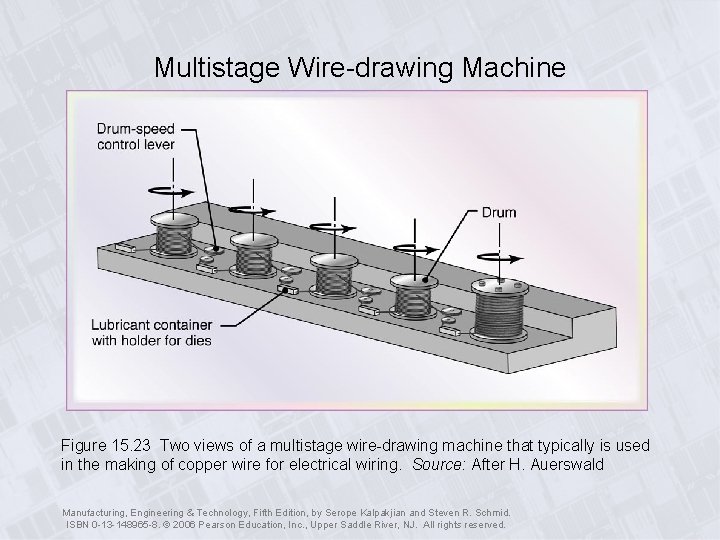 Multistage Wire-drawing Machine

Drum-speed control lever

Drum

Lubricant container with holder for dies

Figure 15.23 Two views of a multistage wire-drawing machine that typically is used in the making of copper wire for electrical wiring. Source: After H. Auerswald

Manufacturing, Engineering & Technology, Fifth Edition, by Serope Kalpakjian and Steven R. Schmid. ISBN 0-13-148965-8. © 2006 Pearson Education, Inc., Upper Saddle River, NJ. All rights reserved.