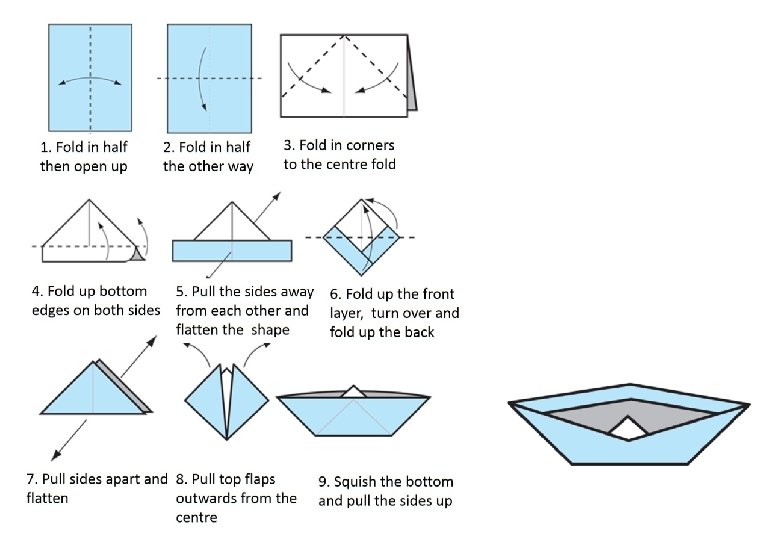 1. Fold in half then open up

2. Fold in half the other way

3. Fold in corners to the centre fold

4. Fold up bottom edges on both sides

5. Pull the sides away from each other and flatten the shape

6. Fold up the front layer, turn over and fold up the back

7. Pull sides apart and flatten

8. Pull top flaps outwards from the centre

9. Squish the bottom and pull the sides up