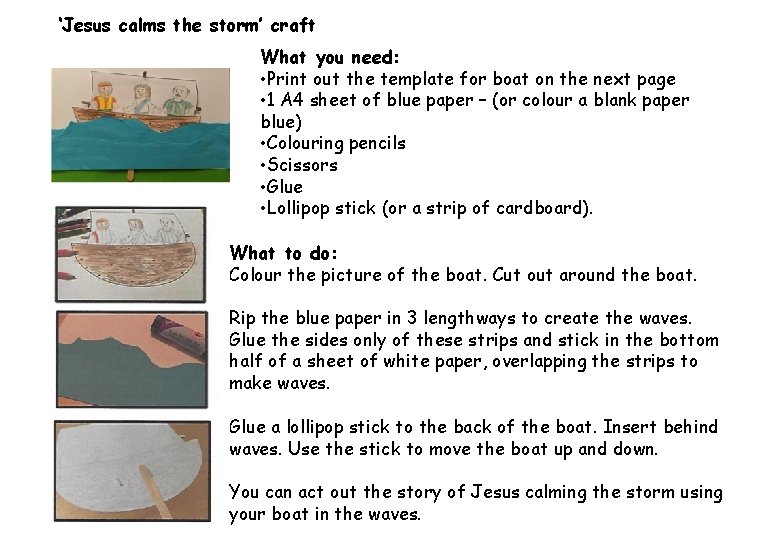 'Jesus calms the storm' craft

What you need:
•Print out the template for boat on the next page
•1 A4 sheet of blue paper – (or colour a blank paper blue)
•Colouring pencils
•Scissors
•Glue
•Lollipop stick (or a strip of cardboard).

What to do:
Colour the picture of the boat. Cut out around the boat.

Rip the blue paper in 3 lengthways to create the waves. Glue the sides only of these strips and stick in the bottom half of a sheet of white paper, overlapping the strips to make waves.

Glue a lollipop stick to the back of the boat. Insert behind waves. Use the stick to move the boat up and down.

You can act out the story of Jesus calming the storm using your boat in the waves.