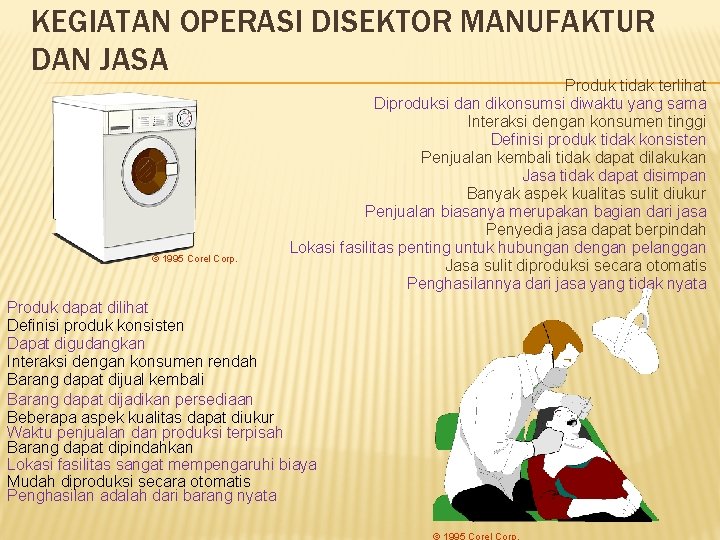 KEGIATAN OPERASI DISEKTOR MANUFAKTUR DAN JASA

Produk tidak terlihat
Diproduksi dan dikonsumsi diwaktu yang sama
Interaksi dengan konsumen tinggi
Definisi produk tidak konsisten
Penjualan kembali tidak dapat dilakukan
Jasa tidak dapat disimpan
Banyak aspek kualitas sulit diukur
Penjualan biasanya merupakan bagian dari jasa
Penyedia jasa dapat berpindah
Lokasi fasilitas penting untuk hubungan dengan pelanggan
Jasa sulit diproduksi secara otomatis
Penghasilannya dari jasa yang tidak nyata

© 1995 Corel Corp.

Produk dapat dilihat
Definisi produk konsisten
Dapat digudangkan
Interaksi dengan konsumen rendah
Barang dapat dijual kembali
Barang dapat dijadikan persediaan
Beberapa aspek kualitas dapat diukur
Waktu penjualan dan produksi terpisah
Barang dapat dipindahkan
Lokasi fasilitas sangat mempengaruhi biaya
Mudah diproduksi secara otomatis
Penghasilan adalah dari barang nyata

© 1995 Corel Corp.