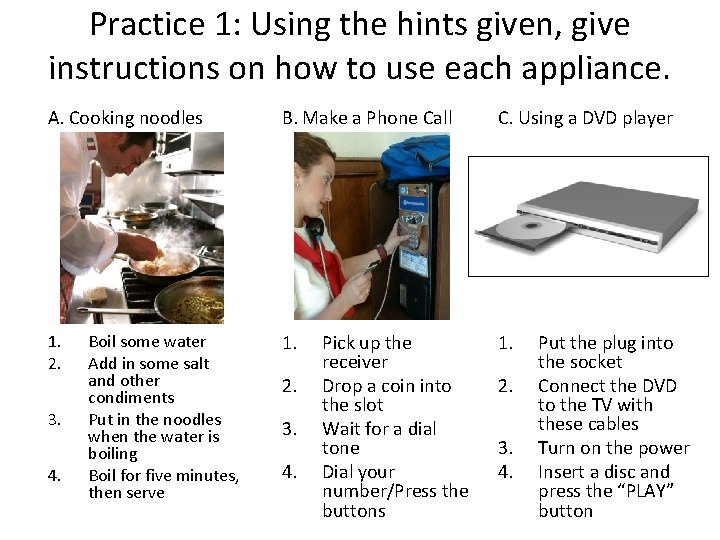 Practice 1: Using the hints given, give instructions on how to use each appliance.

A. Cooking noodles

1. Boil some water
2. Add in some salt and other condiments
3. Put in the noodles when the water is boiling
4. Boil for five minutes, then serve

B. Make a Phone Call

1. Pick up the receiver
2. Drop a coin into the slot
3. Wait for a dial tone
4. Dial your number/Press the buttons

C. Using a DVD player

1. Put the plug into the socket
2. Connect the DVD to the TV with these cables
3. Turn on the power
4. Insert a disc and press the “PLAY” button