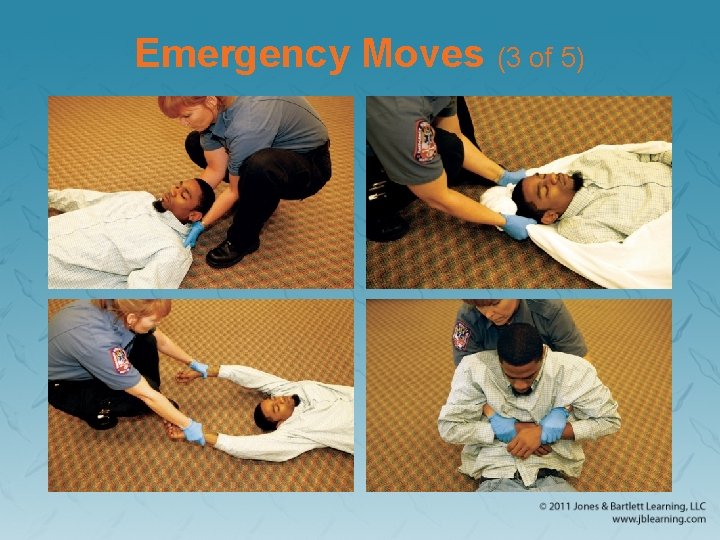 Emergency Moves (3 of 5)

© 2011 Jones & Bartlett Learning, LLC
www.jblearning.com