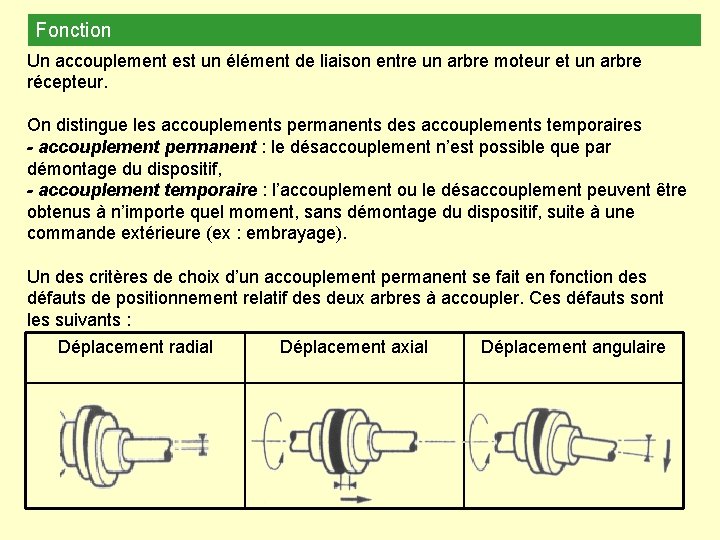 Fonction

Un accouplement est un élément de liaison entre un arbre moteur et un arbre récepteur.

On distingue les accouplements permanents des accouplements temporaires
- accouplement permanent : le désaccouplement n'est possible que par démontage du dispositif,
- accouplement temporaire : l'accouplement ou le désaccouplement peuvent être obtenus à n'importe quel moment, sans démontage du dispositif, suite à une commande extérieure (ex : embrayage).

Un des critères de choix d'un accouplement permanent se fait en fonction des défauts de positionnement relatif des deux arbres à accoupler. Ces défauts sont les suivants :

| Déplacement radial | Déplacement axial | Déplacement angulaire |
|---|---|---|
| | | |