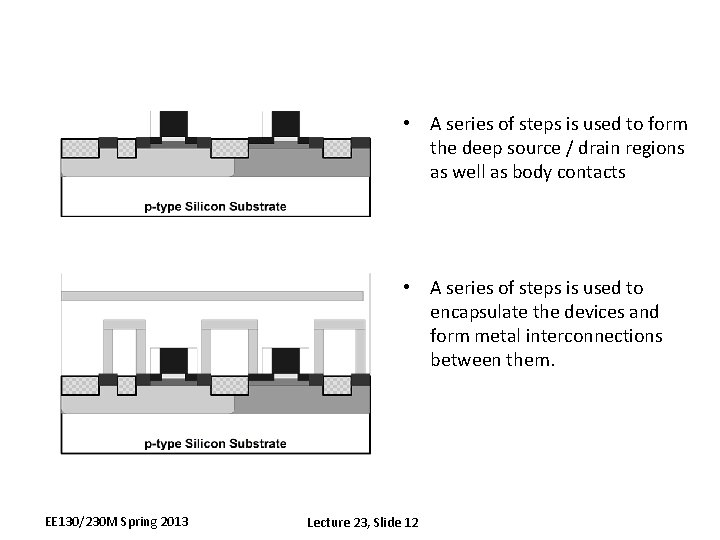 p-type Silicon Substrate

• A series of steps is used to form the deep source / drain regions as well as body contacts

p-type Silicon Substrate

• A series of steps is used to encapsulate the devices and form metal interconnections between them.

EE130/230M Spring 2013

Lecture 23, Slide 12