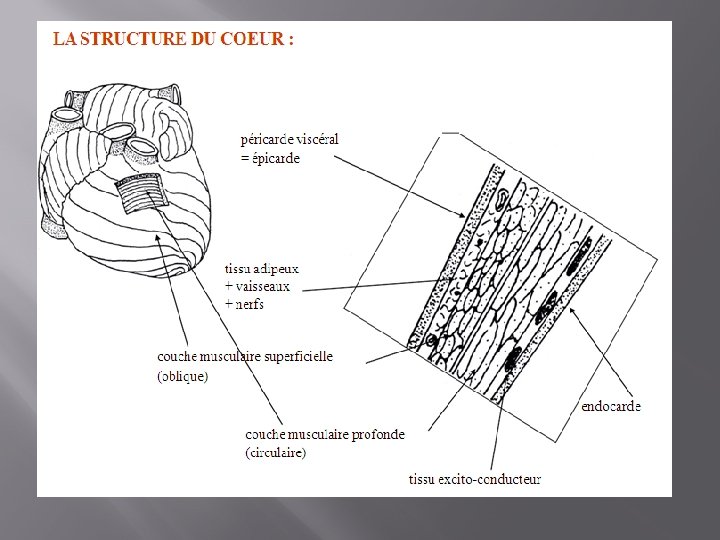 LA STRUCTURE DU COEUR :

péricarde viscéral
= épicarde

tissu adipeux
+ vaisseaux
+ nerfs

couche musculaire superficielle
(oblique)

couche musculaire profonde
(circulaire)

endocarde

tissu excito-conducteur