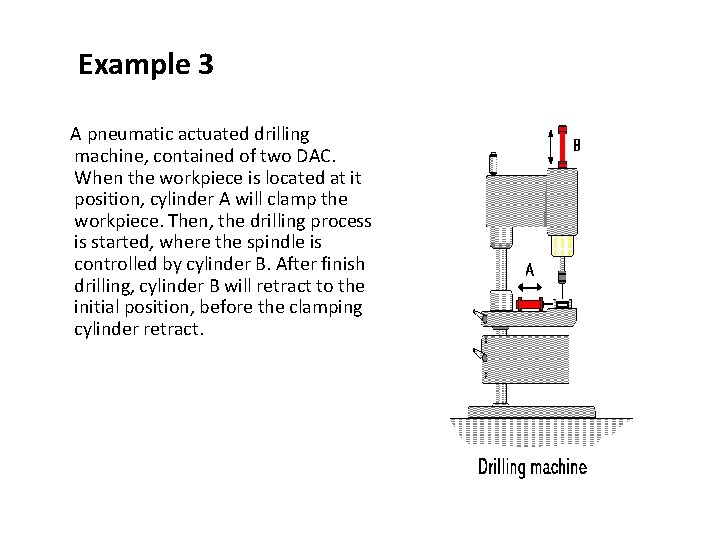 Example 3

A pneumatic actuated drilling machine, contained of two DAC. When the workpiece is located at it position, cylinder A will clamp the workpiece. Then, the drilling process is started, where the spindle is controlled by cylinder B. After finish drilling, cylinder B will retract to the initial position, before the clamping cylinder retract.

B

A

Drilling machine