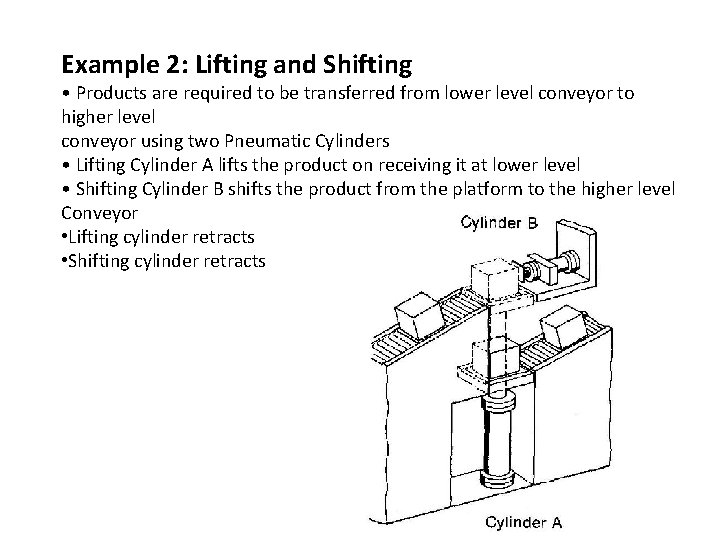 Example 2: Lifting and Shifting

• Products are required to be transferred from lower level conveyor to higher level
conveyor using two Pneumatic Cylinders
• Lifting Cylinder A lifts the product on receiving it at lower level
• Shifting Cylinder B shifts the product from the platform to the higher level Conveyor
•Lifting cylinder retracts
•Shifting cylinder retracts

Cylinder B

Cylinder A