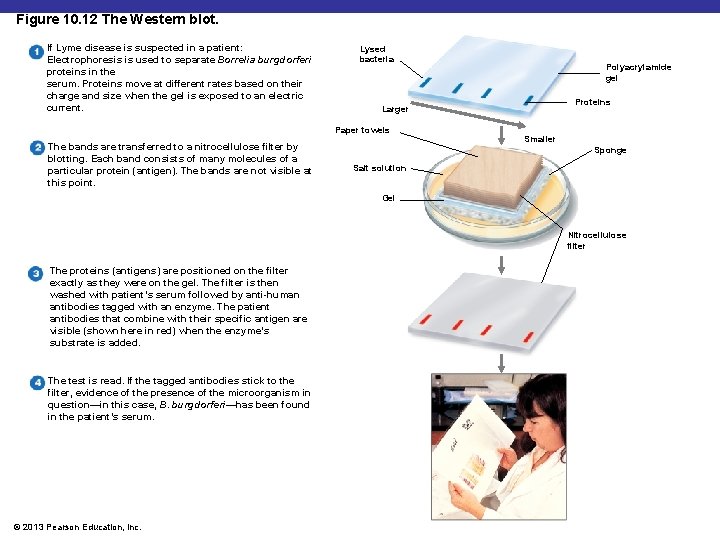 Figure 10.12 The Western blot.

1 If Lyme disease is suspected in a patient: Electrophoresis is used to separate Borrelia burgdorferi proteins in the serum. Proteins move at different rates based on their charge and size when the gel is exposed to an electric current.

2 The bands are transferred to a nitrocellulose filter by blotting. Each band consists of many molecules of a particular protein (antigen). The bands are not visible at this point.

3 The proteins (antigens) are positioned on the filter exactly as they were on the gel. The filter is then washed with patient's serum followed by anti-human antibodies tagged with an enzyme. The patient antibodies that combine with their specific antigen are visible (shown here in red) when the enzyme's substrate is added.

4 The test is read. If the tagged antibodies stick to the filter, evidence of the presence of the microorganism in question—in this case, B. burgdorferi—has been found in the patient's serum.

Lysed bacteria

Polyacrylamide gel

Proteins

Larger

Smaller

Paper towels

Sponge

Salt solution

Gel

Nitrocellulose filter

© 2013 Pearson Education, Inc.