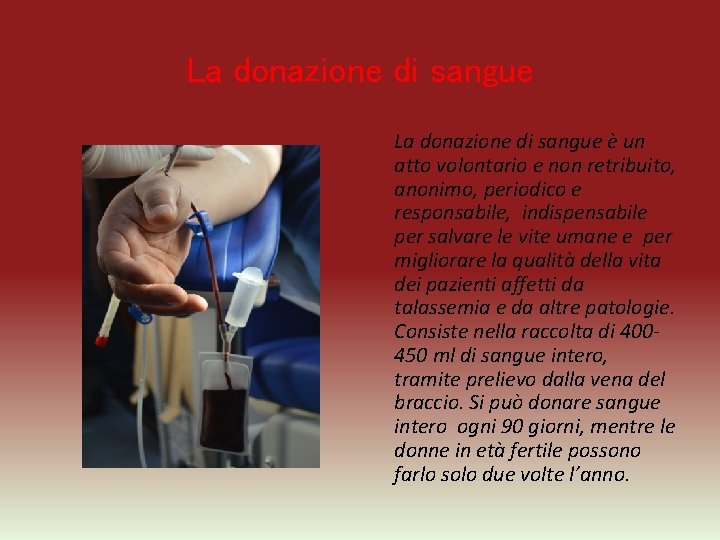 La donazione di sangue

La donazione di sangue è un atto volontario e non retribuito, anonimo, periodico e responsabile, indispensabile per salvare le vite umane e per migliorare la qualità della vita dei pazienti affetti da talassemia e da altre patologie. Consiste nella raccolta di 400-450 ml di sangue intero, tramite prelievo dalla vena del braccio. Si può donare sangue intero ogni 90 giorni, mentre le donne in età fertile possono farlo solo due volte l'anno.