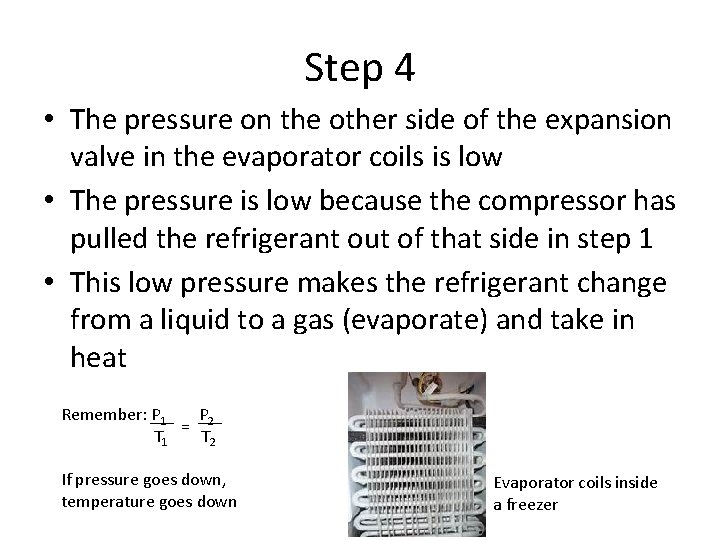 Step 4

• The pressure on the other side of the expansion valve in the evaporator coils is low
• The pressure is low because the compressor has pulled the refrigerant out of that side in step 1
• This low pressure makes the refrigerant change from a liquid to a gas (evaporate) and take in heat

Remember: $\frac{P_1}{T_1} = \frac{P_2}{T_2}$

If pressure goes down, temperature goes down

Evaporator coils inside a freezer