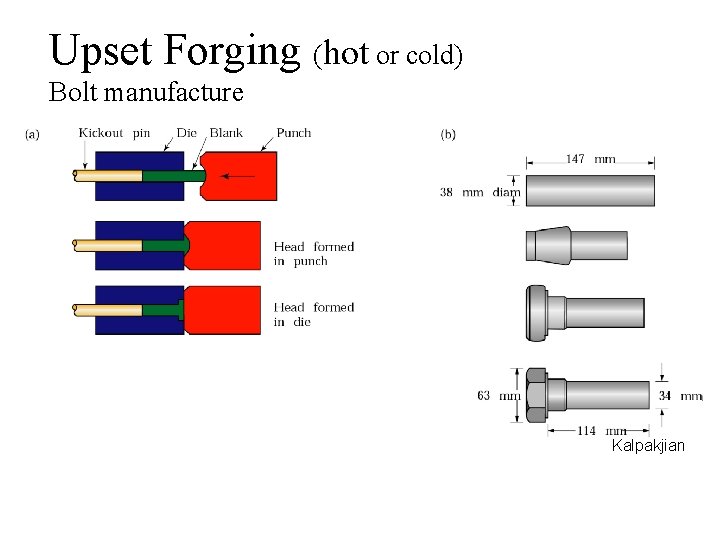 Upset Forging (hot or cold)
Bolt manufacture

(a)
Kickout pin
Die
Blank
Punch

Head formed in punch

Head formed in die

(b)
147 mm
38 mm diam

63 mm
34 mm
114 mm

Kalpakjian