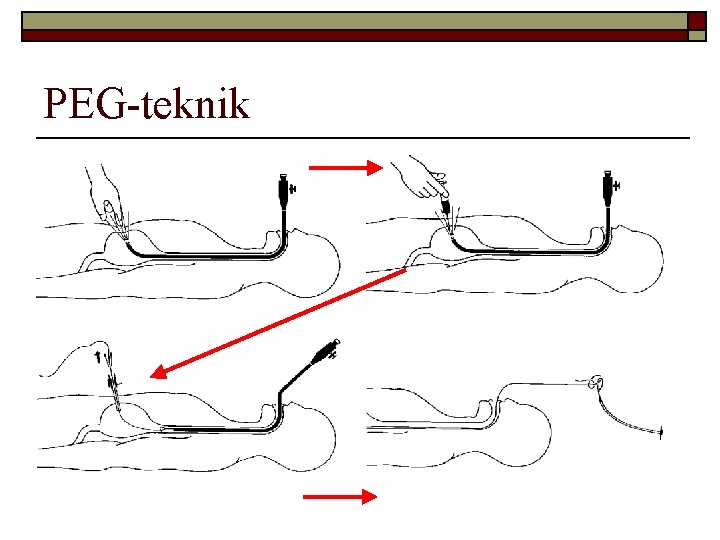 PEG-teknik