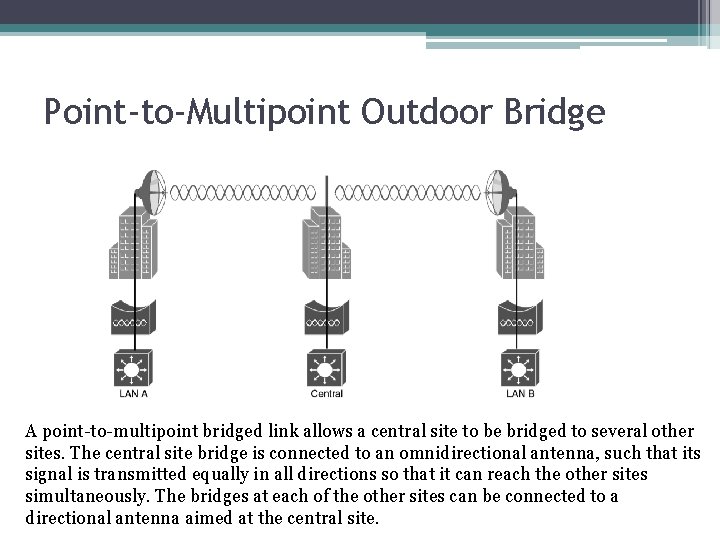 Point-to-Multipoint Outdoor Bridge

LAN A

Central

LAN B

A point-to-multipoint bridged link allows a central site to be bridged to several other sites. The central site bridge is connected to an omnidirectional antenna, such that its signal is transmitted equally in all directions so that it can reach the other sites simultaneously. The bridges at each of the other sites can be connected to a directional antenna aimed at the central site.