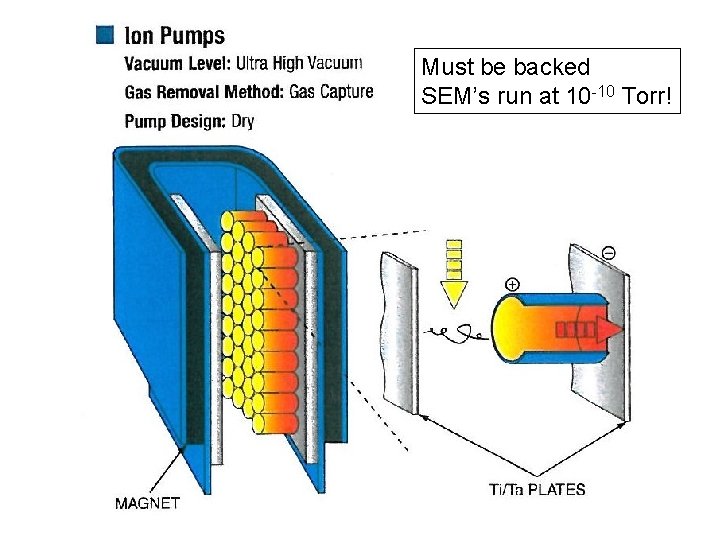 Ion Pumps

Vacuum Level: Ultra High Vacuum

Gas Removal Method: Gas Capture

Pump Design: Dry

Must be backed
SEM's run at $10^{-10}$ Torr!

⊕

⊖

MAGNET

Ti/Ta PLATES