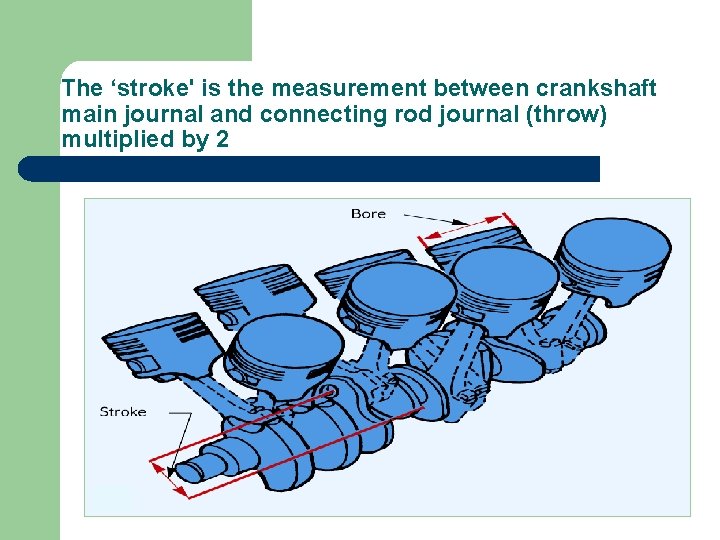 The ‘stroke' is the measurement between crankshaft main journal and connecting rod journal (throw) multiplied by 2

Bore

Stroke