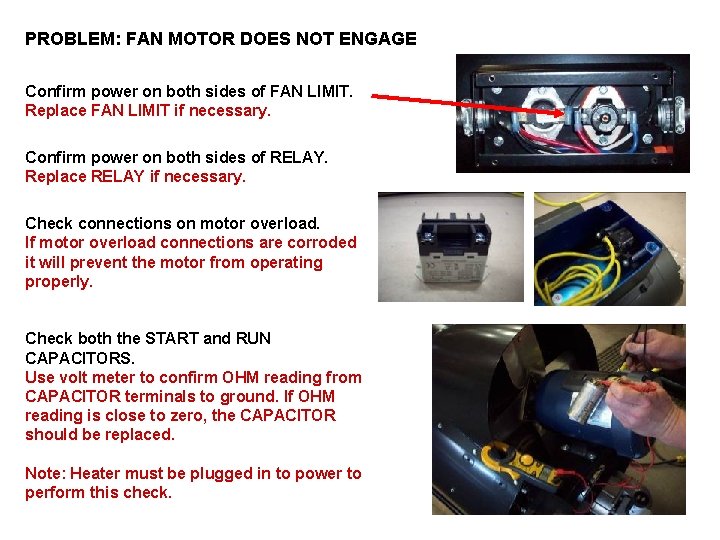 PROBLEM: FAN MOTOR DOES NOT ENGAGE

Confirm power on both sides of FAN LIMIT.
Replace FAN LIMIT if necessary.

Confirm power on both sides of RELAY.
Replace RELAY if necessary.

Check connections on motor overload.
If motor overload connections are corroded it will prevent the motor from operating properly.

Check both the START and RUN CAPACITORS.
Use volt meter to confirm OHM reading from CAPACITOR terminals to ground. If OHM reading is close to zero, the CAPACITOR should be replaced.

Note: Heater must be plugged in to power to perform this check.