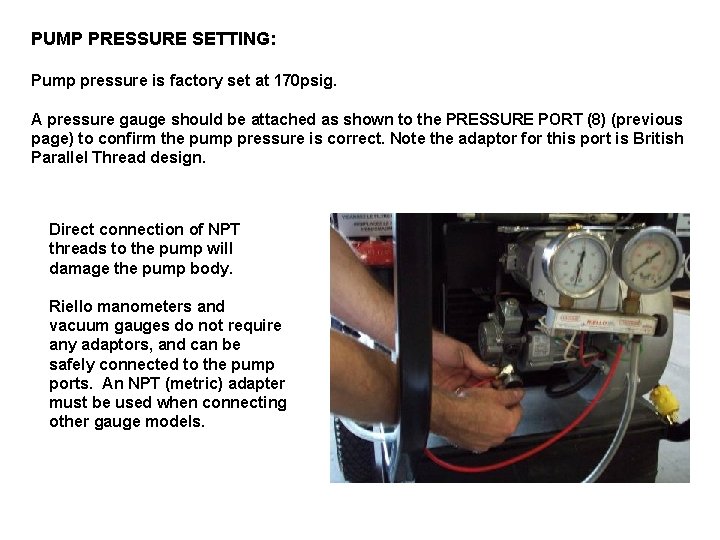 PUMP PRESSURE SETTING:

Pump pressure is factory set at 170psig.

A pressure gauge should be attached as shown to the PRESSURE PORT (8) (previous page) to confirm the pump pressure is correct. Note the adaptor for this port is British Parallel Thread design.

Direct connection of NPT threads to the pump will damage the pump body.

Riello manometers and vacuum gauges do not require any adaptors, and can be safely connected to the pump ports. An NPT (metric) adapter must be used when connecting other gauge models.

Riello